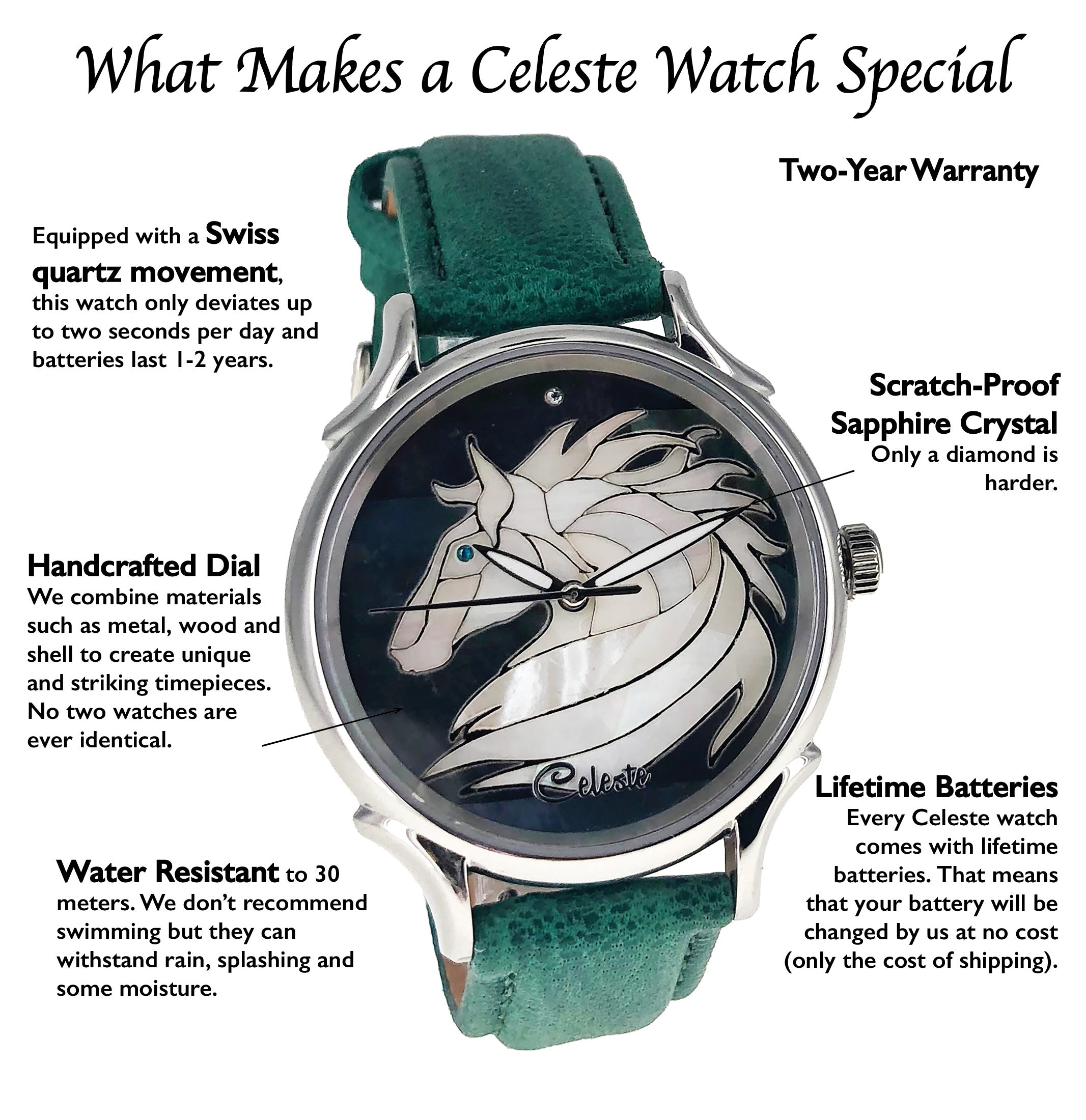 What Makes a Celeste Watch Special

Two-Year Warranty

Equipped with a Swiss quartz movement, this watch only deviates up to two seconds per day and batteries last 1-2 years.

Scratch-Proof Sapphire Crystal
Only a diamond is harder.

Handcrafted Dial
We combine materials such as metal, wood and shell to create unique and striking timepieces. No two watches are ever identical.

Celeste

Lifetime Batteries
Every Celeste watch comes with lifetime batteries. That means that your battery will be changed by us at no cost (only the cost of shipping).

Water Resistant to 30 meters. We don't recommend swimming but they can withstand rain, splashing and some moisture.