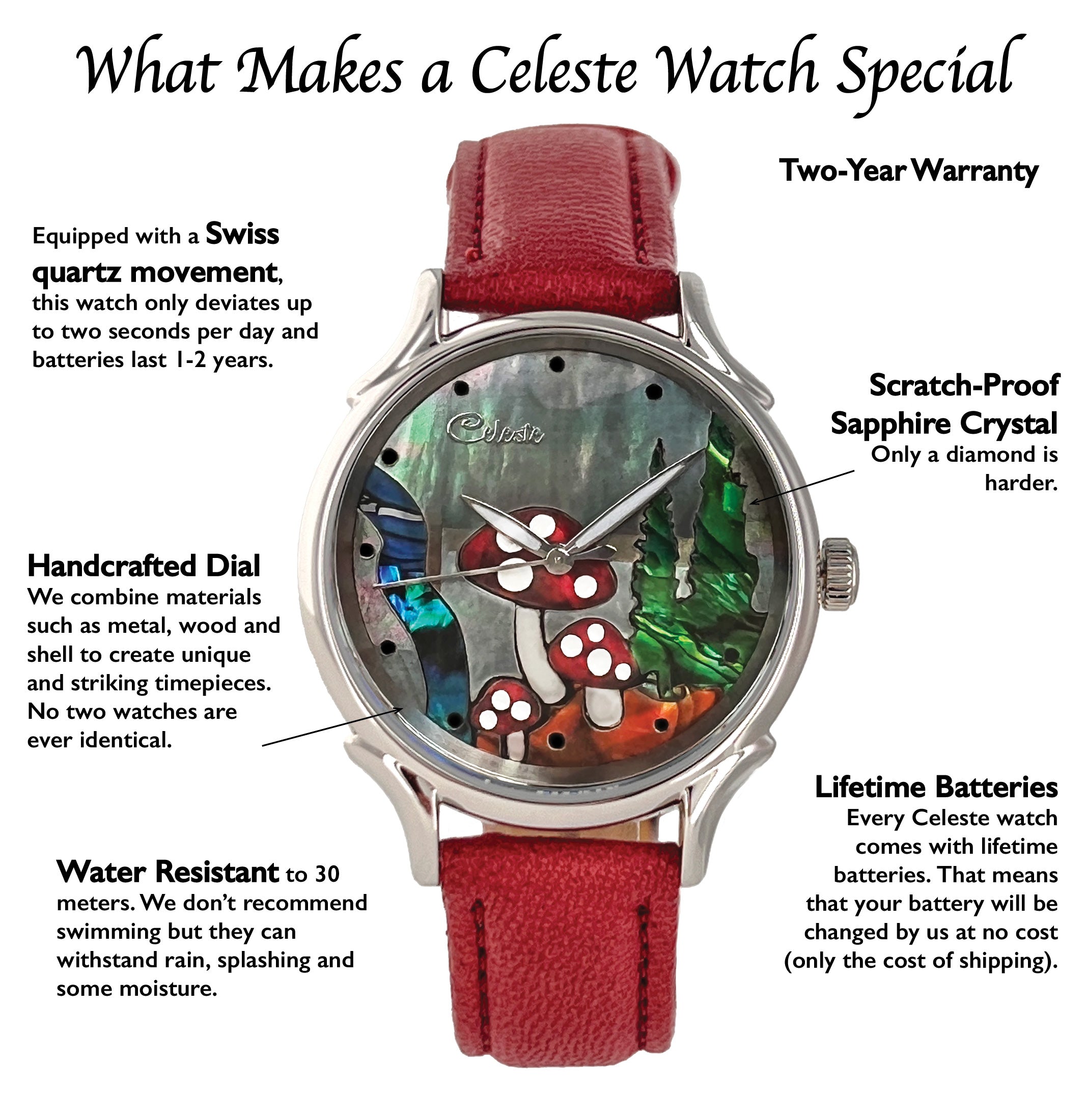 What Makes a Celeste Watch Special

Two-Year Warranty

Equipped with a Swiss quartz movement, this watch only deviates up to two seconds per day and batteries last 1-2 years.

Celeste

Scratch-Proof Sapphire Crystal
Only a diamond is harder.

Handcrafted Dial
We combine materials such as metal, wood and shell to create unique and striking timepieces. No two watches are ever identical.

Lifetime Batteries
Every Celeste watch comes with lifetime batteries. That means that your battery will be changed by us at no cost (only the cost of shipping).

Water Resistant to 30 meters. We don't recommend swimming but they can withstand rain, splashing and some moisture.