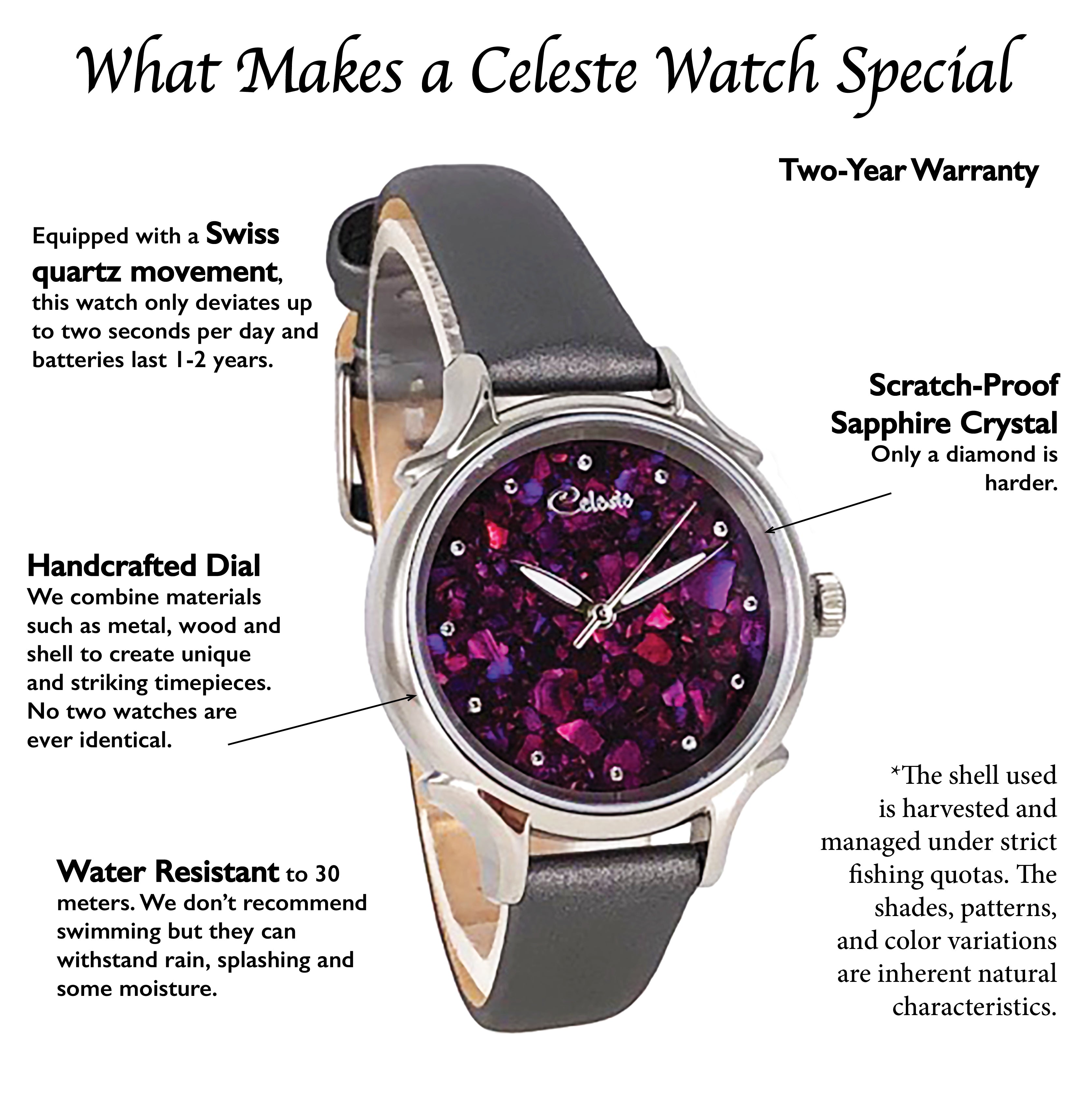 What Makes a Celeste Watch Special

Two-Year Warranty

Equipped with a Swiss quartz movement, this watch only deviates up to two seconds per day and batteries last 1-2 years.

Scratch-Proof Sapphire Crystal
Only a diamond is harder.

Celeste

Handcrafted Dial
We combine materials such as metal, wood and shell to create unique and striking timepieces. No two watches are ever identical.

Water Resistant to 30 meters. We don't recommend swimming but they can withstand rain, splashing and some moisture.

*The shell used is harvested and managed under strict fishing quotas. The shades, patterns, and color variations are inherent natural characteristics.