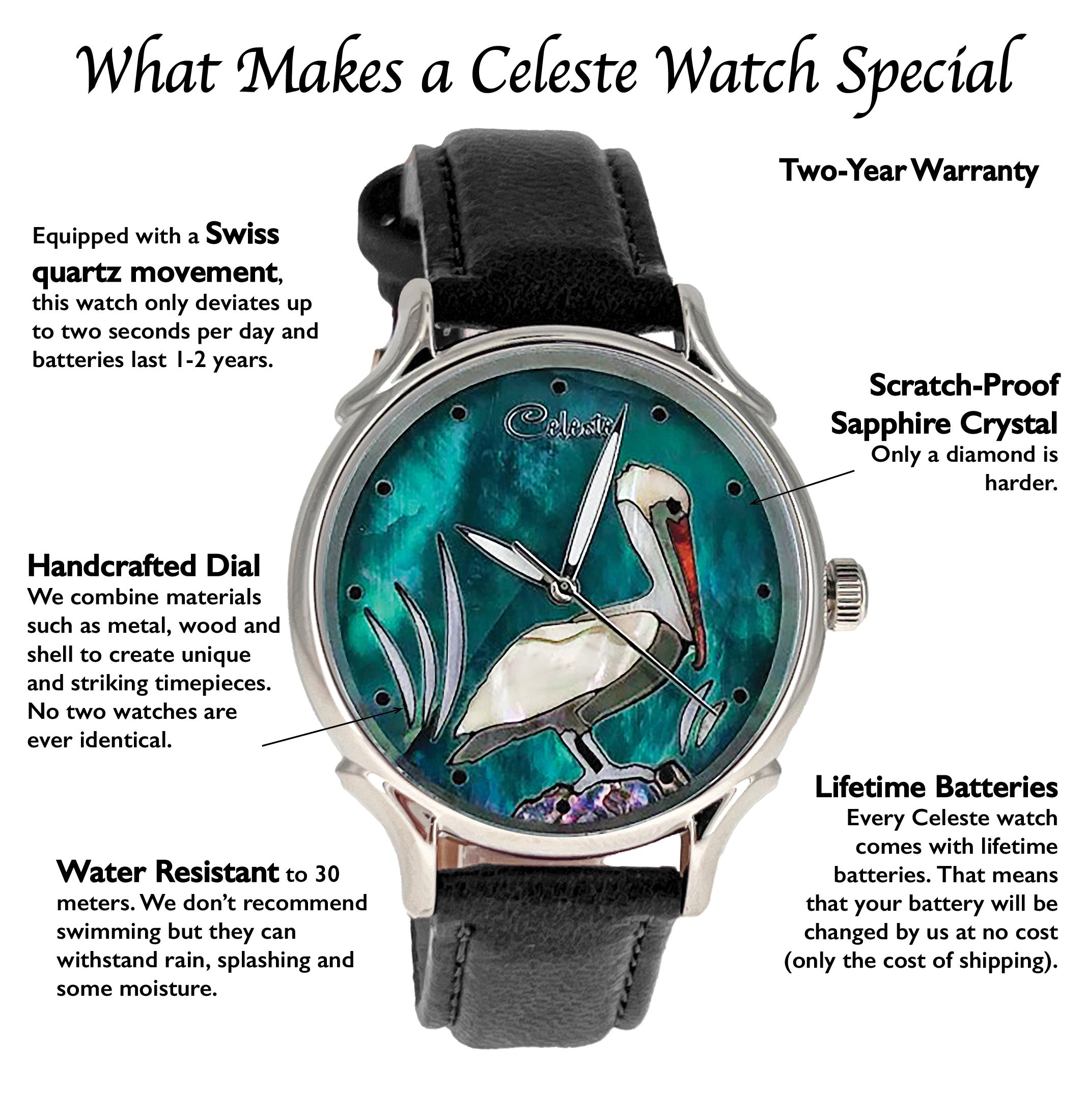 What Makes a Celeste Watch Special

Two-Year Warranty

Equipped with a Swiss quartz movement, this watch only deviates up to two seconds per day and batteries last 1-2 years.

Celeste

Scratch-Proof Sapphire Crystal
Only a diamond is harder.

Handcrafted Dial
We combine materials such as metal, wood and shell to create unique and striking timepieces. No two watches are ever identical.

Lifetime Batteries
Every Celeste watch comes with lifetime batteries. That means that your battery will be changed by us at no cost (only the cost of shipping).

Water Resistant to 30 meters. We don't recommend swimming but they can withstand rain, splashing and some moisture.