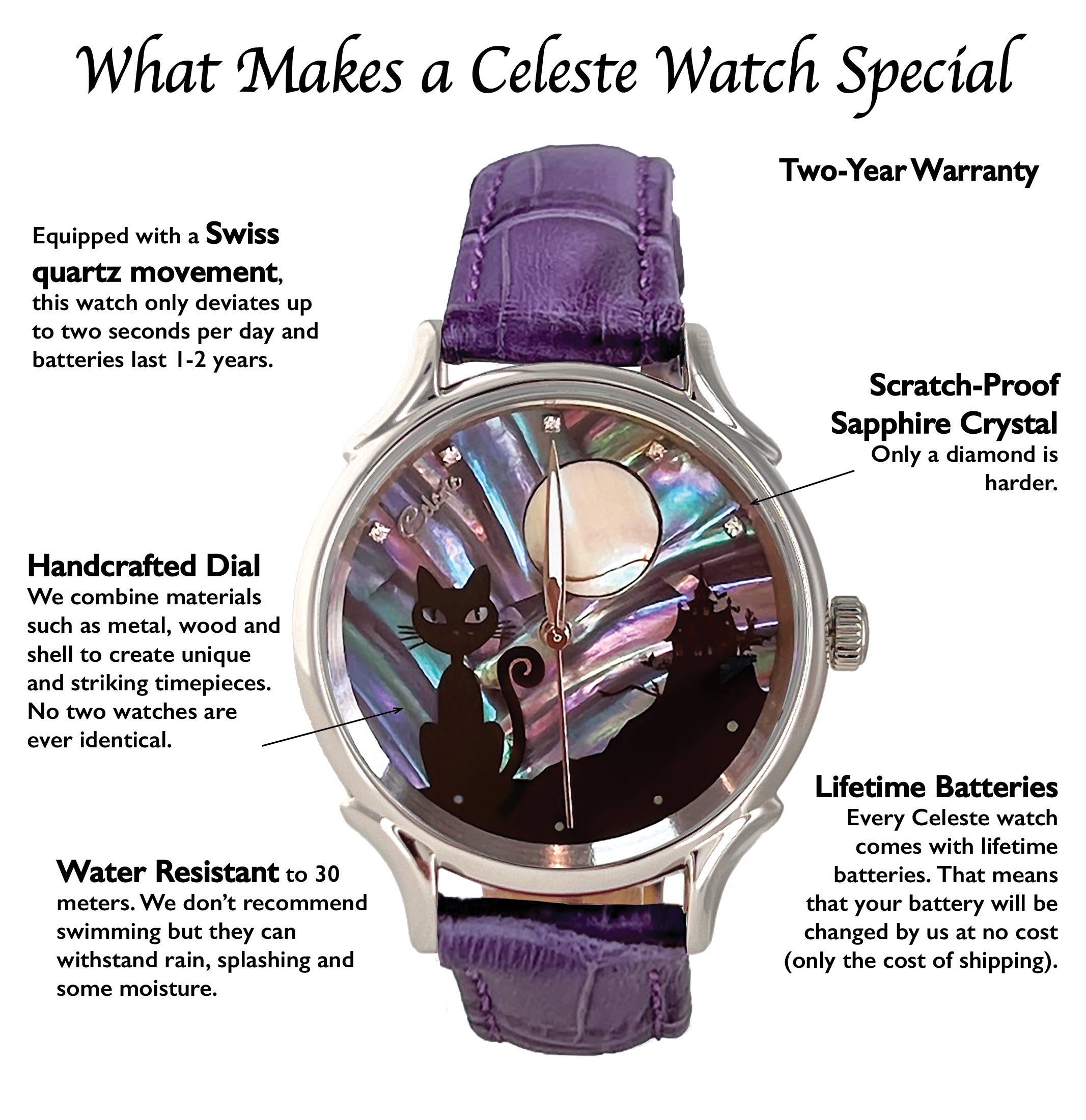 What Makes a Celeste Watch Special

Two-Year Warranty

Equipped with a Swiss quartz movement, this watch only deviates up to two seconds per day and batteries last 1-2 years.

Scratch-Proof Sapphire Crystal
Only a diamond is harder.

Celeste

Handcrafted Dial
We combine materials such as metal, wood and shell to create unique and striking timepieces. No two watches are ever identical.

Lifetime Batteries
Every Celeste watch comes with lifetime batteries. That means that your battery will be changed by us at no cost (only the cost of shipping).

Water Resistant to 30 meters. We don't recommend swimming but they can withstand rain, splashing and some moisture.