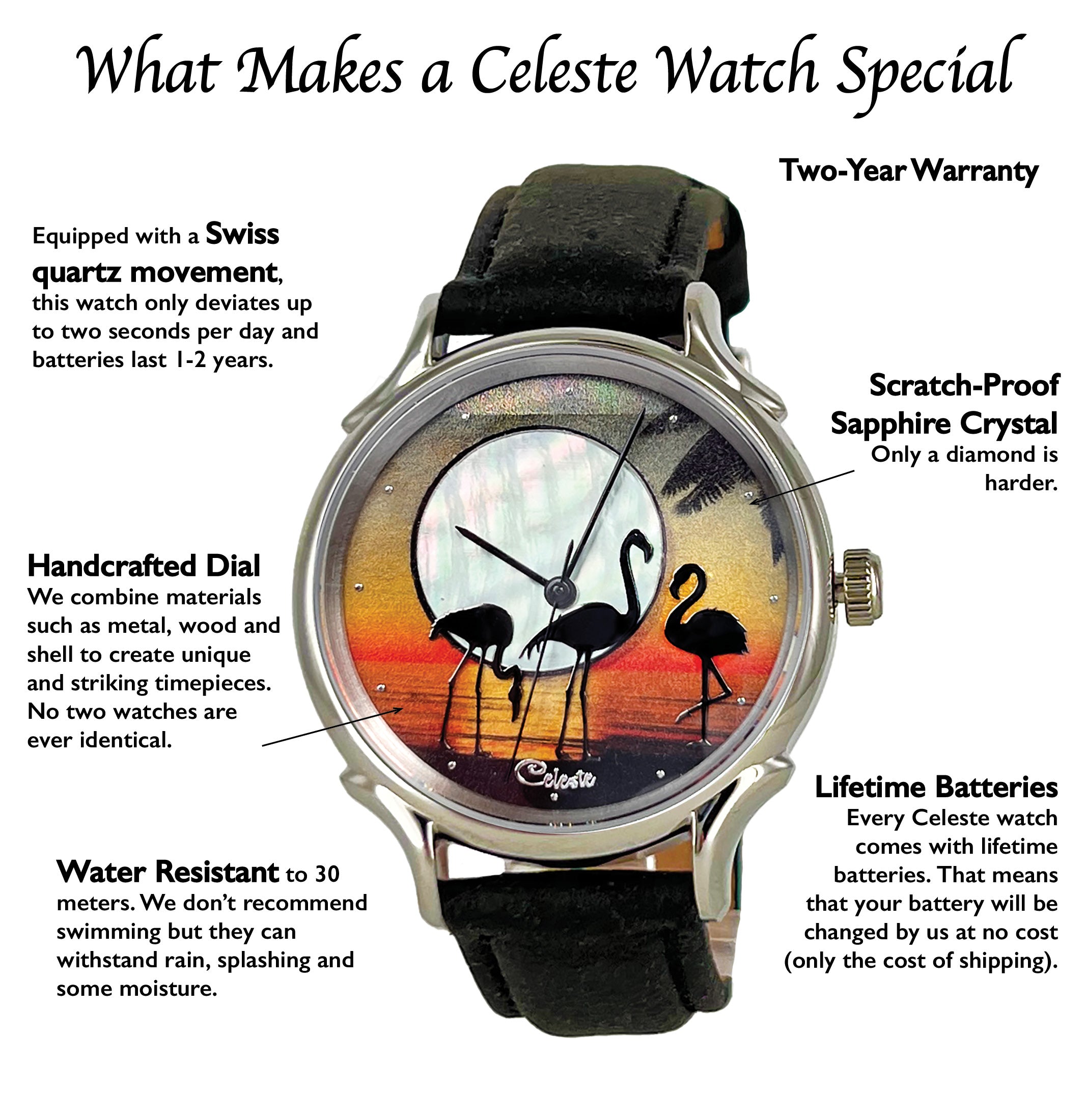 What Makes a Celeste Watch Special

Two-Year Warranty

Equipped with a Swiss quartz movement, this watch only deviates up to two seconds per day and batteries last 1-2 years.

Scratch-Proof Sapphire Crystal
Only a diamond is harder.

Handcrafted Dial
We combine materials such as metal, wood and shell to create unique and striking timepieces. No two watches are ever identical.

Celeste

Lifetime Batteries
Every Celeste watch comes with lifetime batteries. That means that your battery will be changed by us at no cost (only the cost of shipping).

Water Resistant to 30 meters. We don't recommend swimming but they can withstand rain, splashing and some moisture.