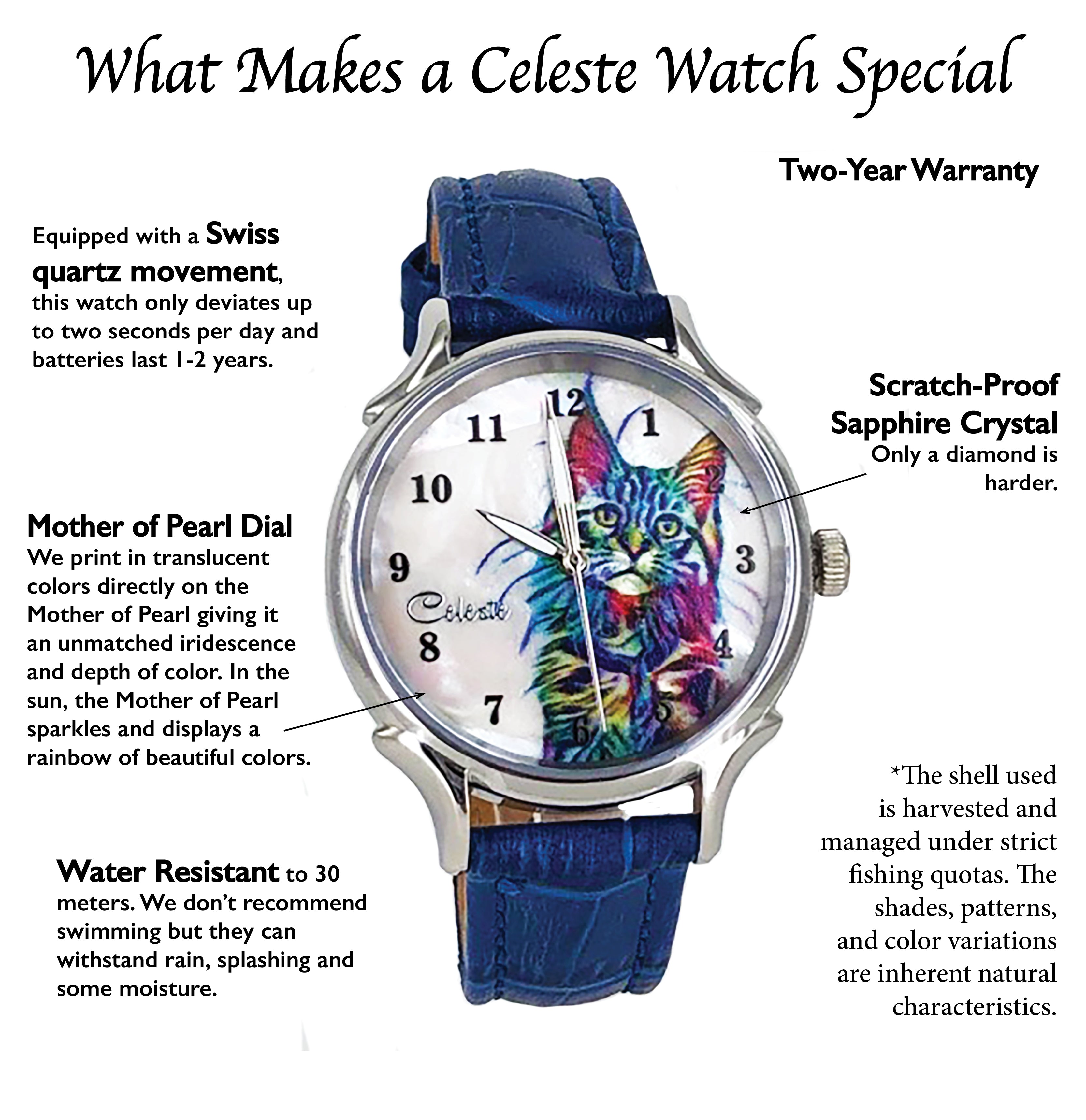 What Makes a Celeste Watch Special

Two-Year Warranty

Equipped with a Swiss quartz movement, this watch only deviates up to two seconds per day and batteries last 1-2 years.

Scratch-Proof Sapphire Crystal
Only a diamond is harder.

Mother of Pearl Dial
We print in translucent colors directly on the Mother of Pearl giving it an unmatched iridescence and depth of color. In the sun, the Mother of Pearl sparkles and displays a rainbow of beautiful colors.

12 1 2 3 4 5 6 7 8 9 10 11

Celeste

Water Resistant to 30 meters. We don't recommend swimming but they can withstand rain, splashing and some moisture.

*The shell used is harvested and managed under strict fishing quotas. The shades, patterns, and color variations are inherent natural characteristics.