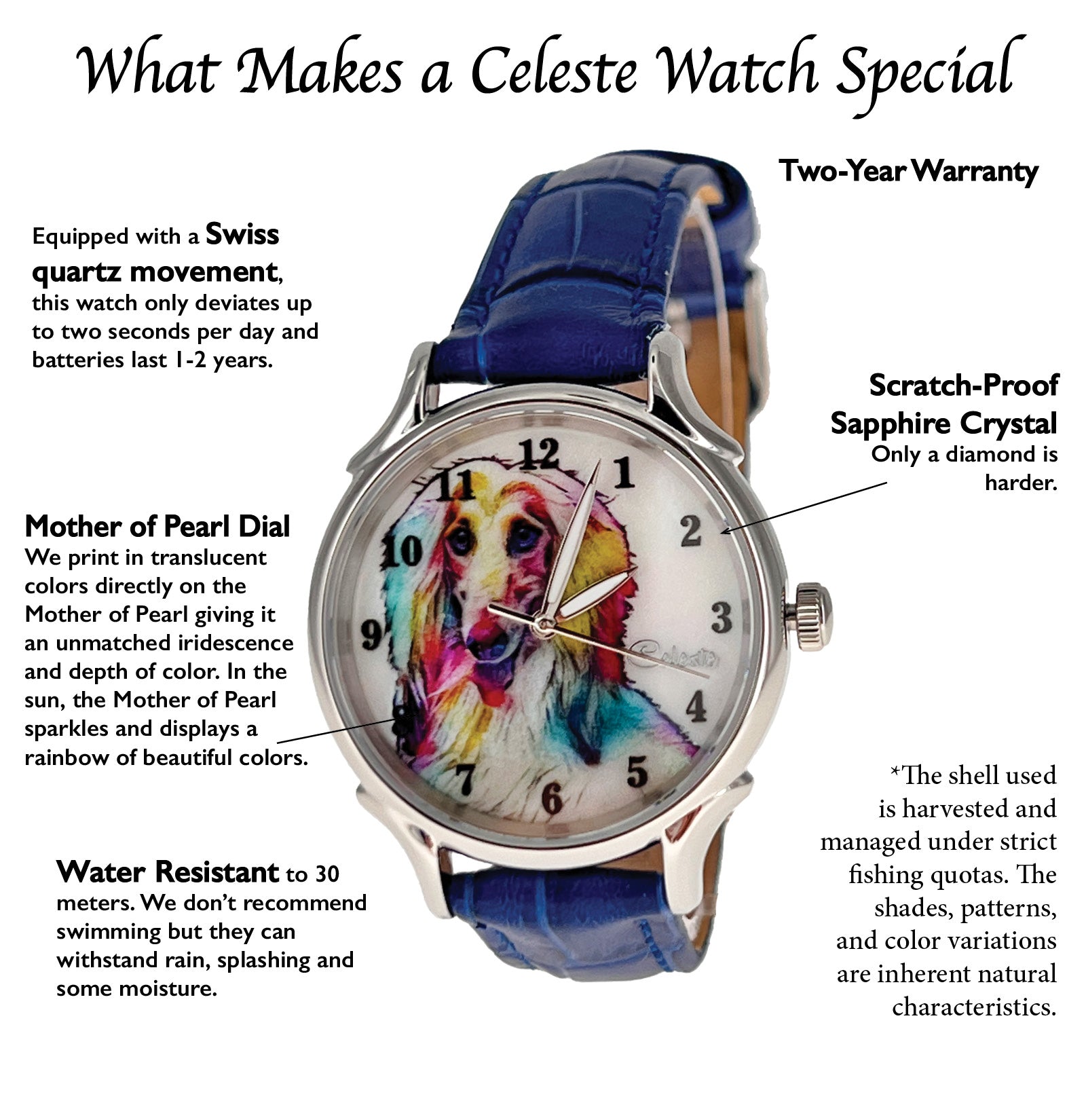 What Makes a Celeste Watch Special

Two-Year Warranty

Equipped with a Swiss quartz movement, this watch only deviates up to two seconds per day and batteries last 1-2 years.

Scratch-Proof Sapphire Crystal
Only a diamond is harder.

Mother of Pearl Dial
We print in translucent colors directly on the Mother of Pearl giving it an unmatched iridescence and depth of color. In the sun, the Mother of Pearl sparkles and displays a rainbow of beautiful colors.

12
1
2
3
4
5
6
7
9
10
11
Celeste

Water Resistant to 30 meters. We don't recommend swimming but they can withstand rain, splashing and some moisture.

*The shell used is harvested and managed under strict fishing quotas. The shades, patterns, and color variations are inherent natural characteristics.