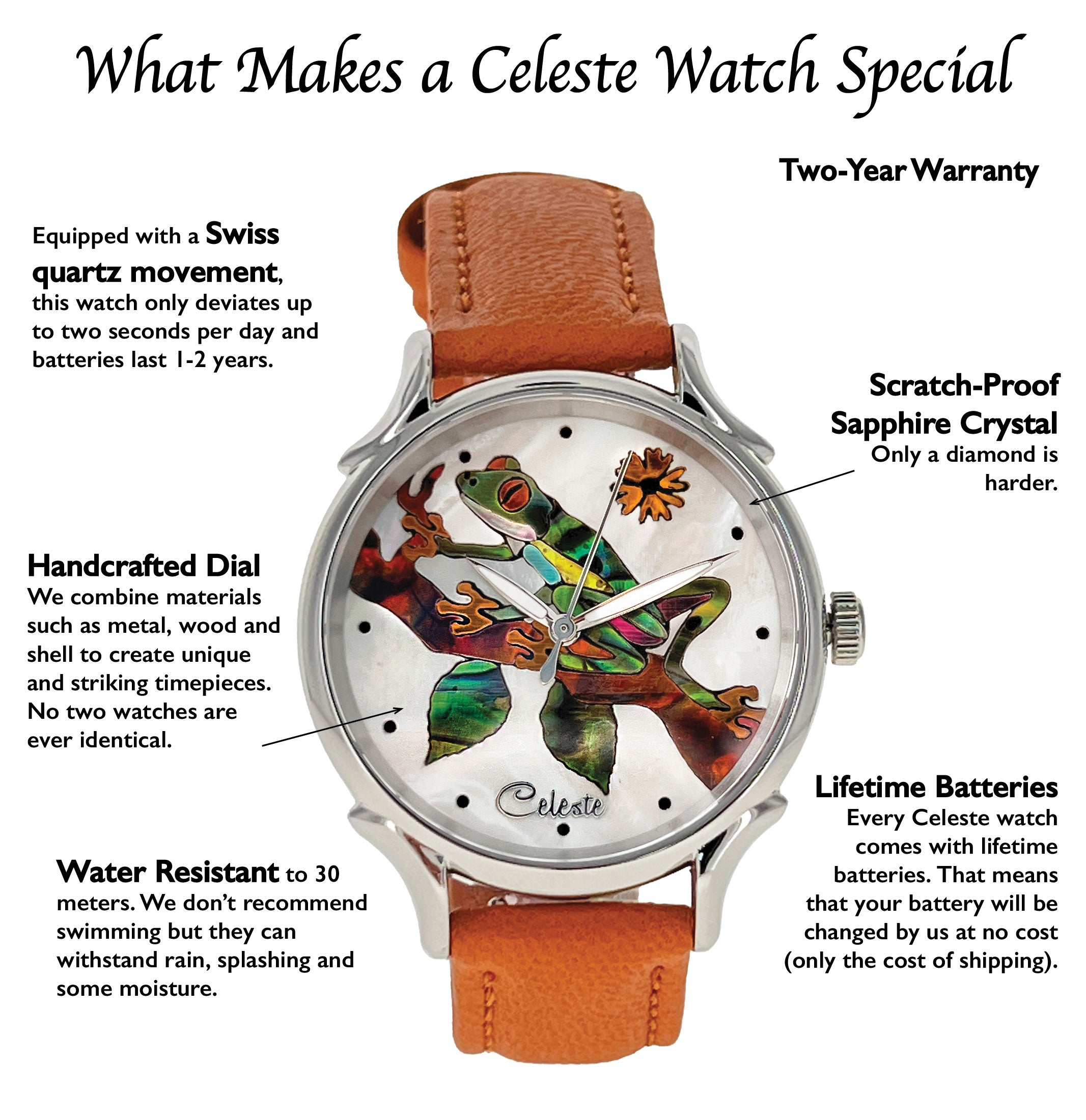 What Makes a Celeste Watch Special

Two-Year Warranty

Equipped with a Swiss quartz movement, this watch only deviates up to two seconds per day and batteries last 1-2 years.

Scratch-Proof Sapphire Crystal
Only a diamond is harder.

Handcrafted Dial
We combine materials such as metal, wood and shell to create unique and striking timepieces. No two watches are ever identical.

Celeste

Lifetime Batteries
Every Celeste watch comes with lifetime batteries. That means that your battery will be changed by us at no cost (only the cost of shipping).

Water Resistant to 30 meters. We don't recommend swimming but they can withstand rain, splashing and some moisture.