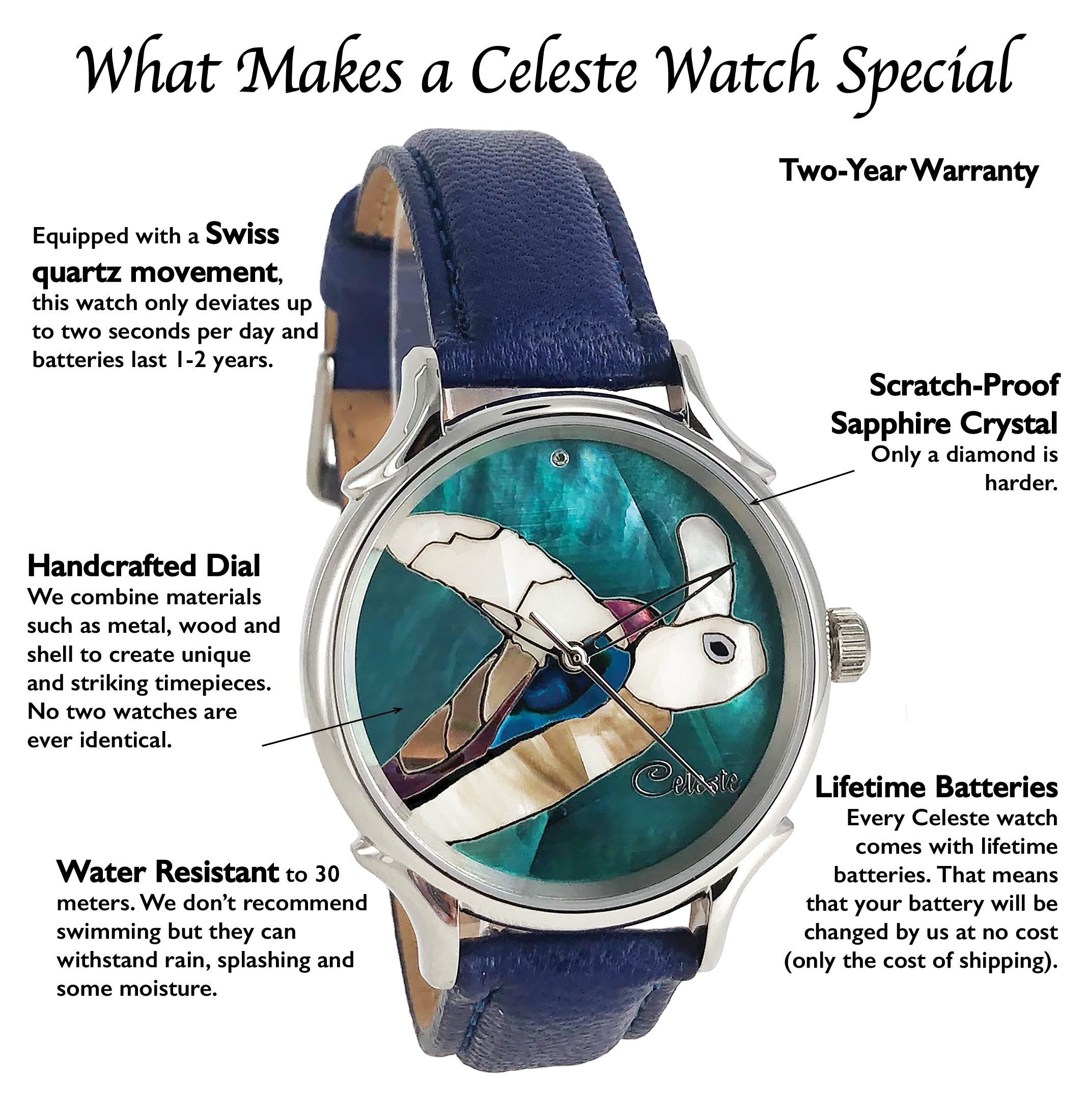 What Makes a Celeste Watch Special

Two-Year Warranty

Equipped with a Swiss quartz movement, this watch only deviates up to two seconds per day and batteries last 1-2 years.

Scratch-Proof Sapphire Crystal
Only a diamond is harder.

Handcrafted Dial
We combine materials such as metal, wood and shell to create unique and striking timepieces. No two watches are ever identical.

Celeste

Lifetime Batteries
Every Celeste watch comes with lifetime batteries. That means that your battery will be changed by us at no cost (only the cost of shipping).

Water Resistant to 30 meters. We don't recommend swimming but they can withstand rain, splashing and some moisture.