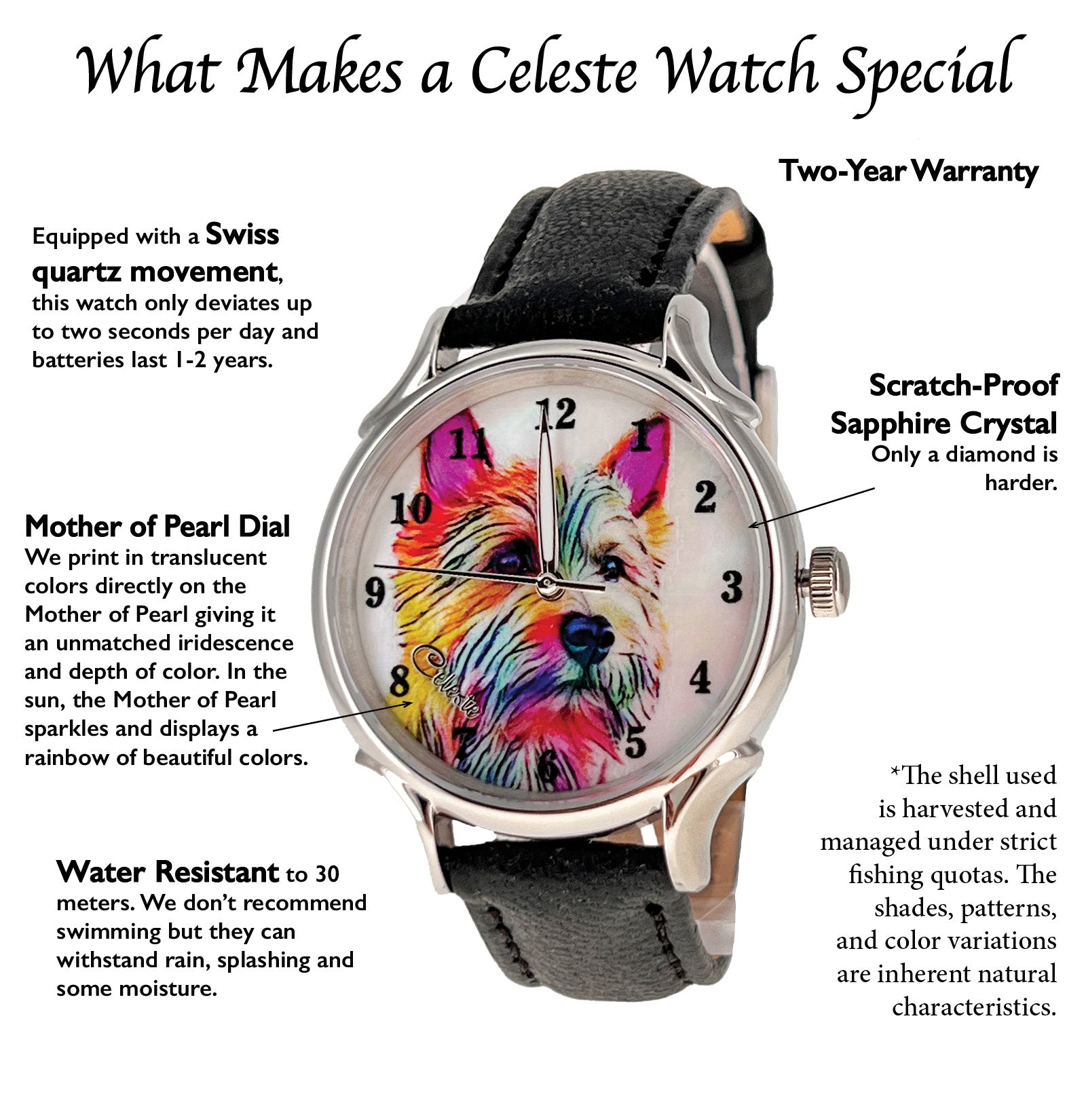 What Makes a Celeste Watch Special

Two-Year Warranty

Equipped with a Swiss quartz movement, this watch only deviates up to two seconds per day and batteries last 1-2 years.

Scratch-Proof Sapphire Crystal
Only a diamond is harder.

Mother of Pearl Dial
We print in translucent colors directly on the Mother of Pearl giving it an unmatched iridescence and depth of color. In the sun, the Mother of Pearl sparkles and displays a rainbow of beautiful colors.

12 1 2 3 4 5 6 7 8 9 10 11

Celeste

Water Resistant to 30 meters. We don't recommend swimming but they can withstand rain, splashing and some moisture.

*The shell used is harvested and managed under strict fishing quotas. The shades, patterns, and color variations are inherent natural characteristics.