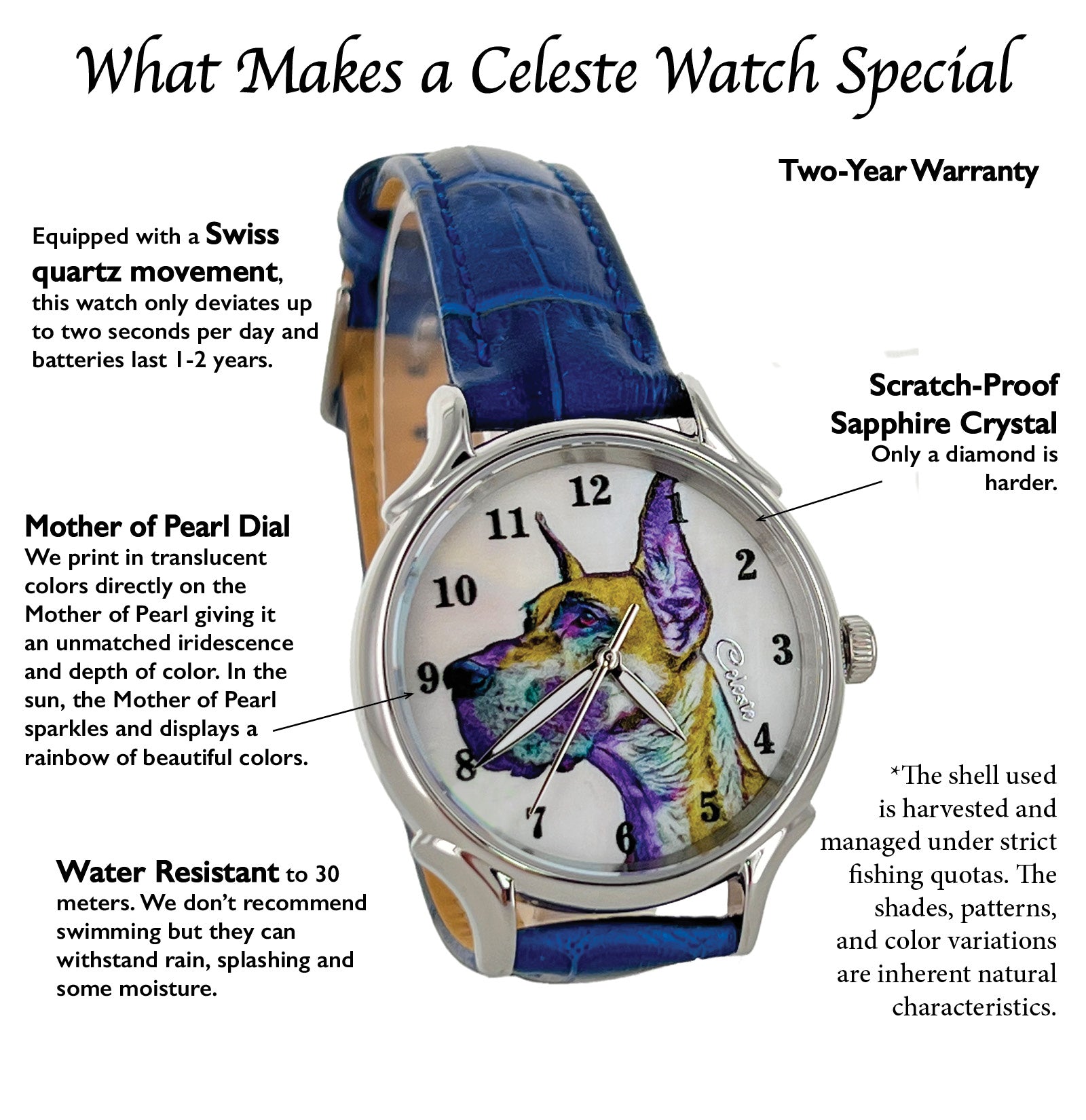 What Makes a Celeste Watch Special

Two-Year Warranty

Equipped with a Swiss quartz movement, this watch only deviates up to two seconds per day and batteries last 1-2 years.

Scratch-Proof Sapphire Crystal
Only a diamond is harder.

Mother of Pearl Dial
We print in translucent colors directly on the Mother of Pearl giving it an unmatched iridescence and depth of color. In the sun, the Mother of Pearl sparkles and displays a rainbow of beautiful colors.

12
1
2
3
4
5
6
7
8
9
10
11
Celeste

Water Resistant to 30 meters. We don't recommend swimming but they can withstand rain, splashing and some moisture.

*The shell used is harvested and managed under strict fishing quotas. The shades, patterns, and color variations are inherent natural characteristics.