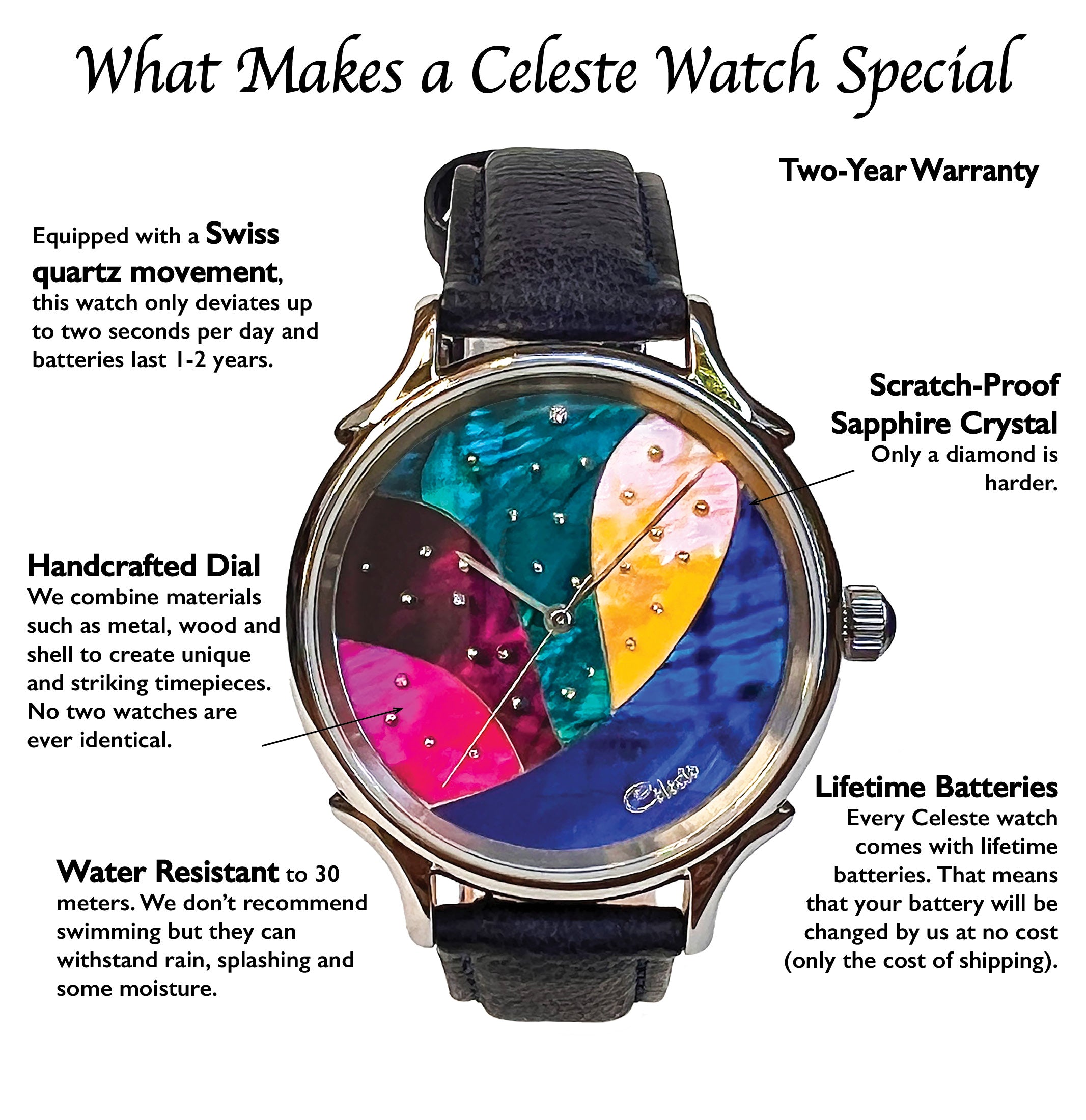 What Makes a Celeste Watch Special

Two-Year Warranty

Equipped with a Swiss quartz movement, this watch only deviates up to two seconds per day and batteries last 1-2 years.

Scratch-Proof Sapphire Crystal
Only a diamond is harder.

Handcrafted Dial
We combine materials such as metal, wood and shell to create unique and striking timepieces. No two watches are ever identical.

Celeste

Lifetime Batteries
Every Celeste watch comes with lifetime batteries. That means that your battery will be changed by us at no cost (only the cost of shipping).

Water Resistant to 30 meters. We don't recommend swimming but they can withstand rain, splashing and some moisture.