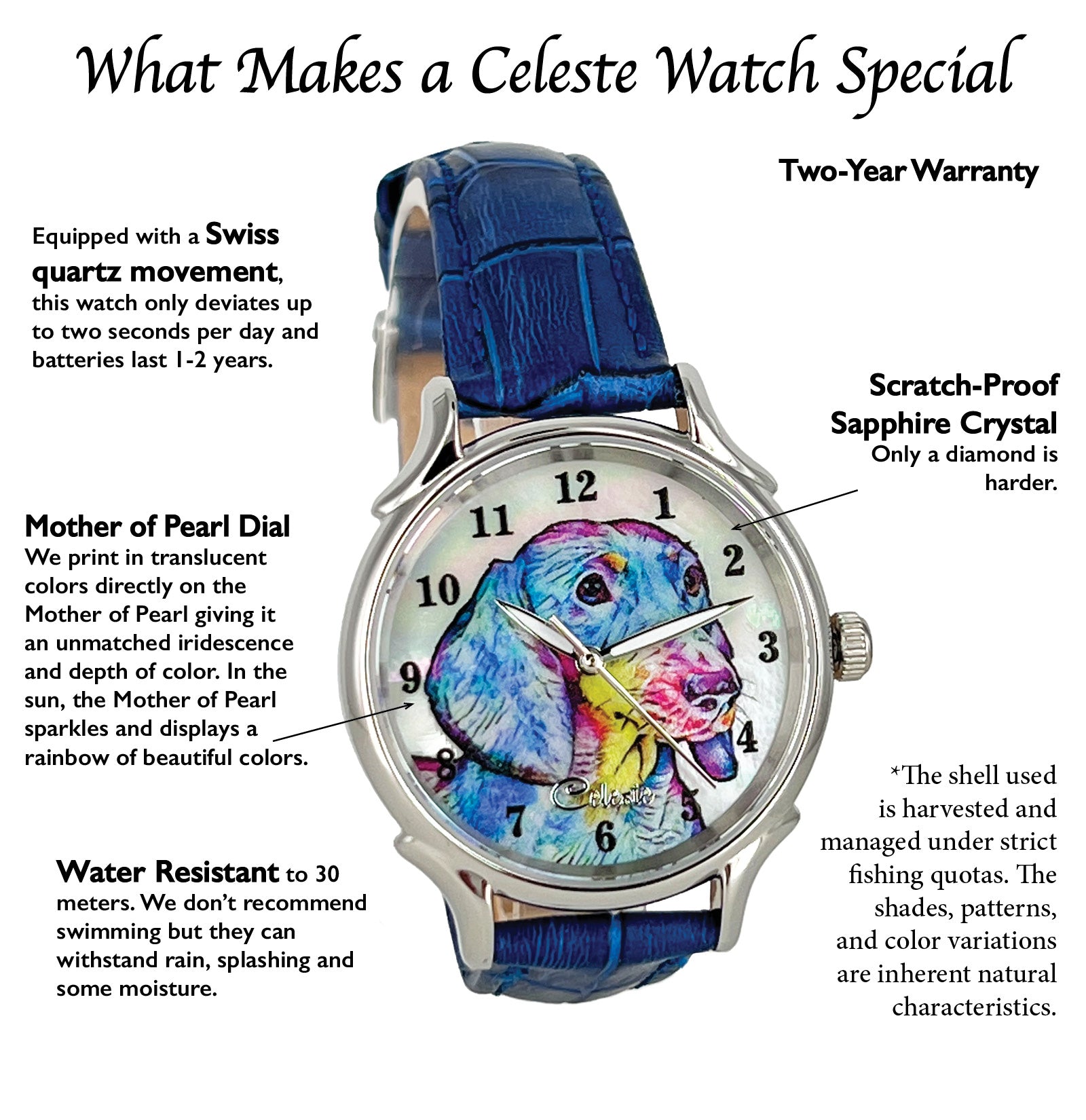 What Makes a Celeste Watch Special

Two-Year Warranty

Equipped with a Swiss quartz movement, this watch only deviates up to two seconds per day and batteries last 1-2 years.

Scratch-Proof Sapphire Crystal
Only a diamond is harder.

Mother of Pearl Dial
We print in translucent colors directly on the Mother of Pearl giving it an unmatched iridescence and depth of color. In the sun, the Mother of Pearl sparkles and displays a rainbow of beautiful colors.

12 1 2 3 4 5 6 7 8 9 10 11

Celeste

Water Resistant to 30 meters. We don't recommend swimming but they can withstand rain, splashing and some moisture.

*The shell used is harvested and managed under strict fishing quotas. The shades, patterns, and color variations are inherent natural characteristics.