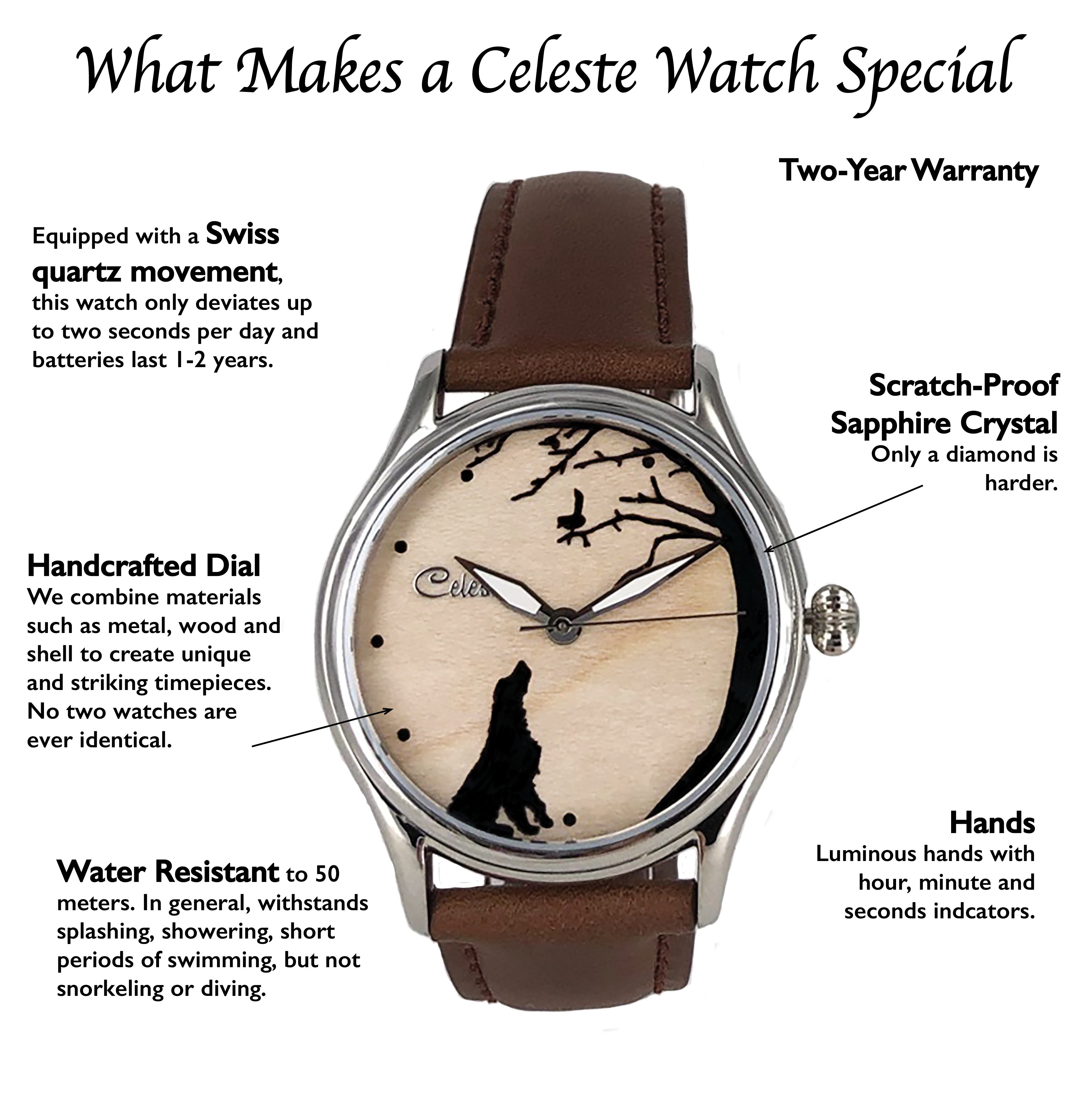 What Makes a Celeste Watch Special

Two-Year Warranty

Equipped with a Swiss quartz movement, this watch only deviates up to two seconds per day and batteries last 1-2 years.

Scratch-Proof Sapphire Crystal
Only a diamond is harder.

Handcrafted Dial
We combine materials such as metal, wood and shell to create unique and striking timepieces. No two watches are ever identical.

Celes

Hands
Luminous hands with hour, minute and seconds indcators.

Water Resistant to 50 meters. In general, withstands splashing, showering, short periods of swimming, but not snorkeling or diving.